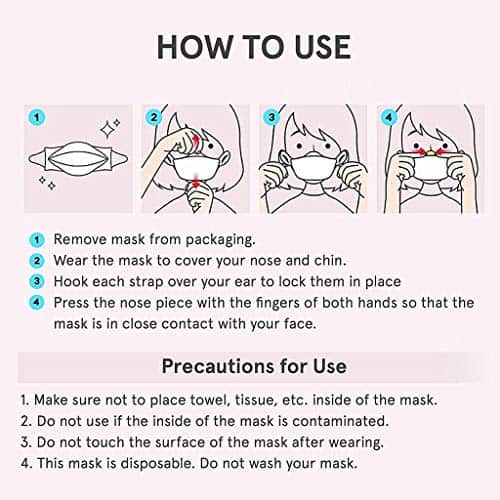 HOW TO USE

1

2

3

4

1 Remove mask from packaging.
2 Wear the mask to cover your nose and chin.
3 Hook each strap over your ear to lock them in place
4 Press the nose piece with the fingers of both hands so that the mask is in close contact with your face.

Precautions for Use

1. Make sure not to place towel, tissue, etc. inside of the mask.
2. Do not use if the inside of the mask is contaminated.
3. Do not touch the surface of the mask after wearing.
4. This mask is disposable. Do not wash your mask.