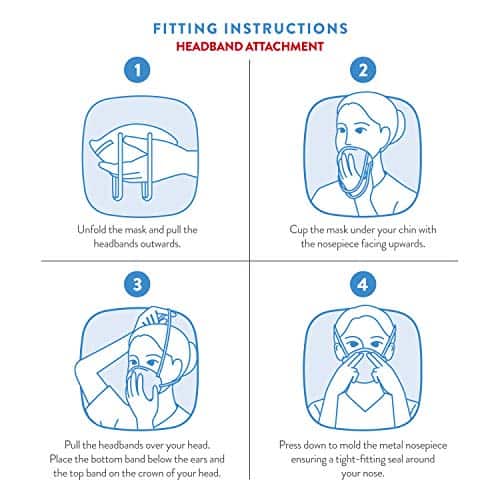 FITTING INSTRUCTIONS
HEADBAND ATTACHMENT

1

Unfold the mask and pull the headbands outwards.

2

Cup the mask under your chin with the nosepiece facing upwards.

3

Pull the headbands over your head. Place the bottom band below the ears and the top band on the crown of your head.

4

Press down to mold the metal nosepiece ensuring a tight-fitting seal around your nose.